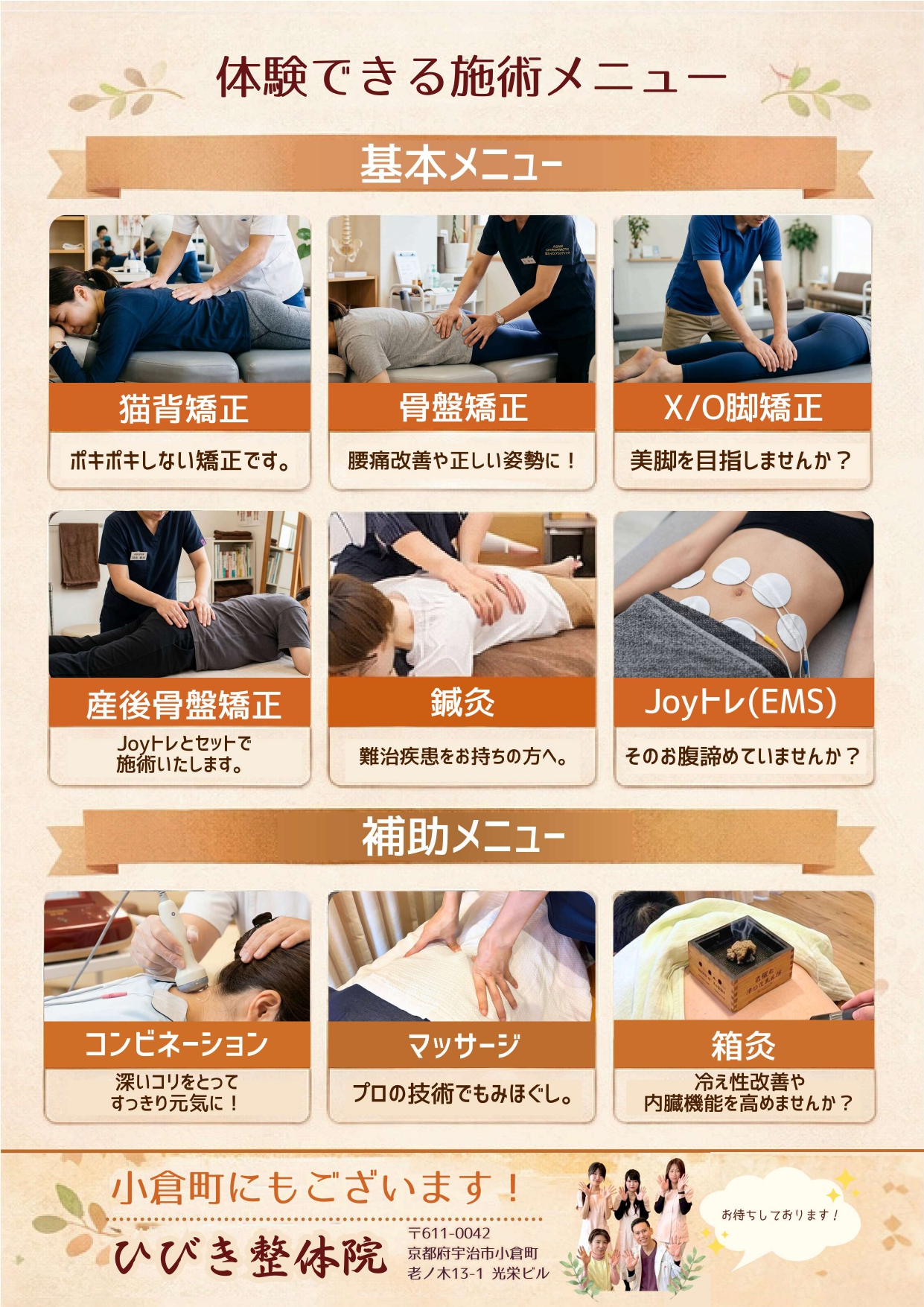 体験できる施術メニュー

基本メニュー

猫背矯正
ポキポキしない矯正です。

骨盤矯正
腰痛改善や正しい姿勢に！

X/O脚矯正
美脚を目指しませんか？

産後骨盤矯正
Joyトレとセットで施術いたします。

鍼灸
難治疾患をお持ちの方へ。

Joyトレ(EMS)
そのお腹諦めていませんか？

補助メニュー

コンビネーション
深いコリをとってすっきり元気に！

マッサージ
プロの技術でもみほぐし。

箱灸
冷え性改善や内臓機能を高めませんか？

小倉町にもございます！

ひびき整体院
〒611-0042
京都府宇治市小倉町
老ノ木13-1 光栄ビル

お待ちしております！